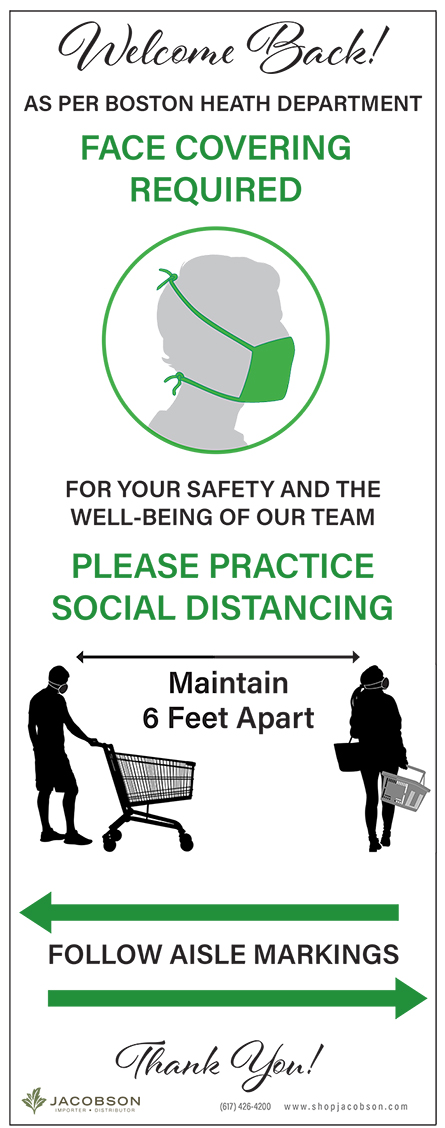 Welcome Back!

AS PER BOSTON HEATH DEPARTMENT

FACE COVERING REQUIRED

FOR YOUR SAFETY AND THE WELL-BEING OF OUR TEAM

PLEASE PRACTICE SOCIAL DISTANCING

Maintain 6 Feet Apart

FOLLOW AISLE MARKINGS

Thank You!

JACOBSON
IMPORTER • DISTRIBUTOR

(617) 426-4200 www.shopjacobson.com